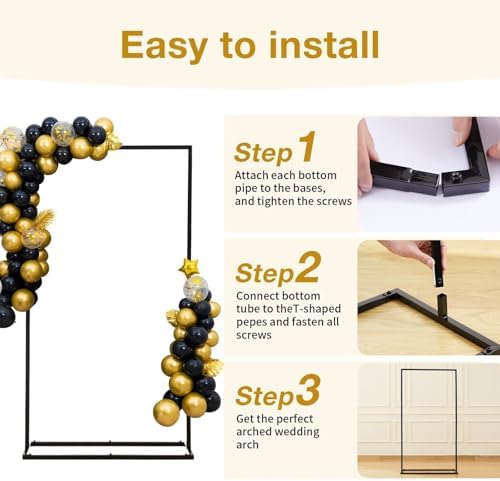 Easy to install

Step1

Attach each bottom pipe to the bases, and tighten the screws

Step2

Connect bottom tube to theT-shaped pepes and fasten all screws

Step3

Get the perfect arched wedding arch