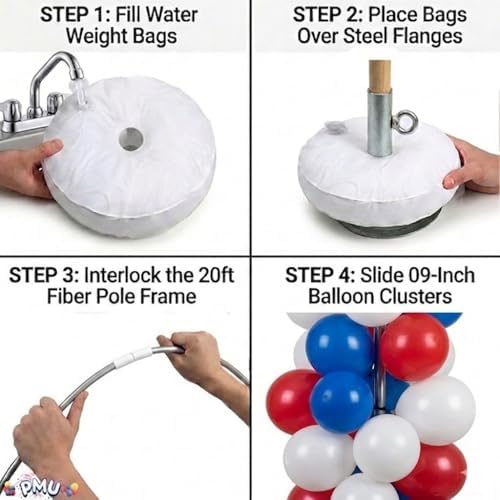 STEP 1: Fill Water Weight Bags

STEP 2: Place Bags Over Steel Flanges

STEP 3: Interlock the 20ft Fiber Pole Frame

STEP 4: Slide 09-Inch Balloon Clusters

PMU