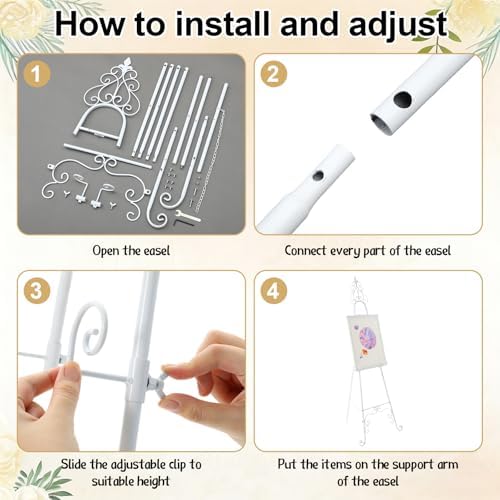 How to install and adjust

1

Open the easel

2

Connect every part of the easel

3

Slide the adjustable clip to suitable height

4

Put the items on the support arm of the easel