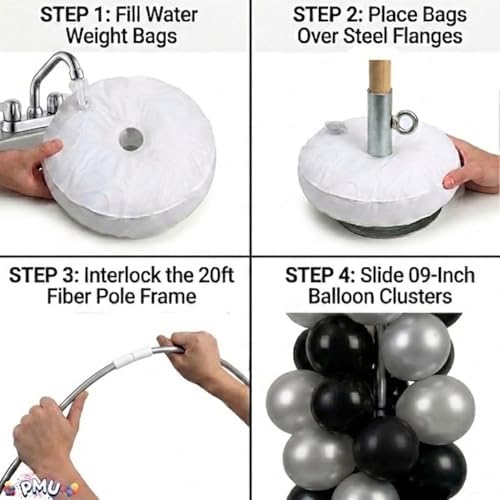 STEP 1: Fill Water Weight Bags

STEP 2: Place Bags Over Steel Flanges

STEP 3: Interlock the 20ft Fiber Pole Frame

STEP 4: Slide 09-Inch Balloon Clusters

PMU