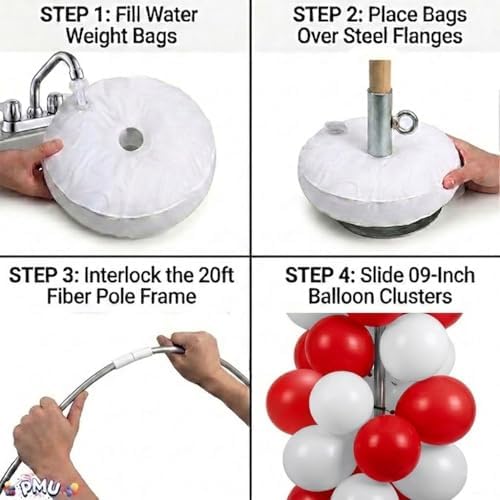 STEP 1: Fill Water Weight Bags

STEP 2: Place Bags Over Steel Flanges

STEP 3: Interlock the 20ft Fiber Pole Frame

STEP 4: Slide 09-Inch Balloon Clusters

PMU