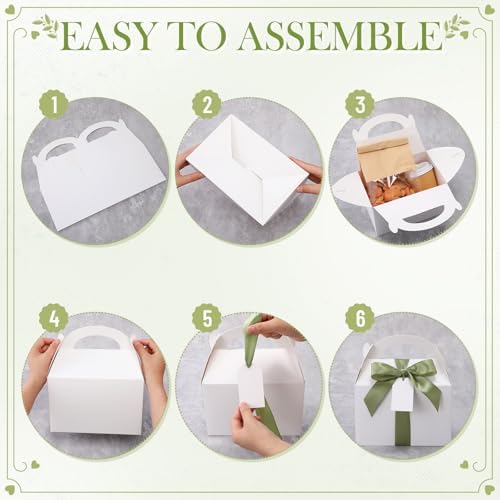 EASY TO ASSEMBLE

1

2

3

4

5

6