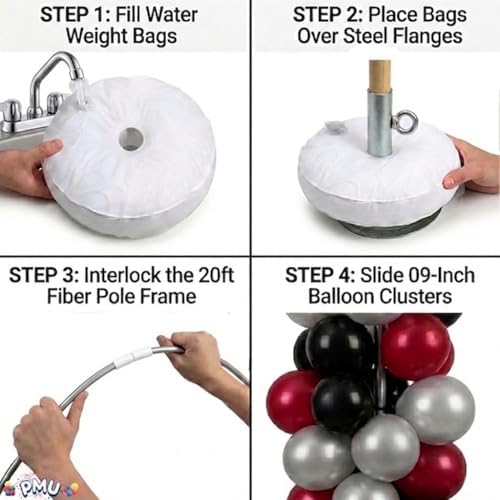 STEP 1: Fill Water Weight Bags

STEP 2: Place Bags Over Steel Flanges

STEP 3: Interlock the 20ft Fiber Pole Frame

STEP 4: Slide 09-Inch Balloon Clusters

PMU