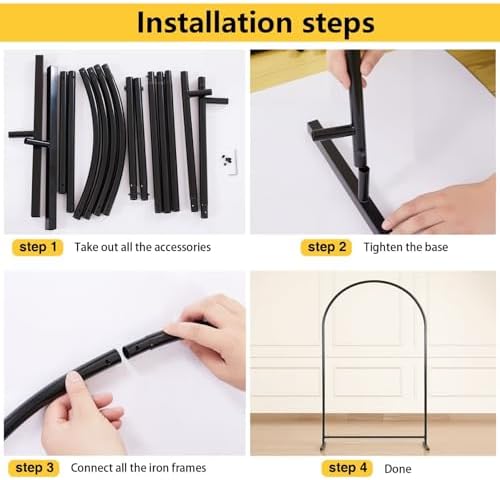 Installation steps

step 1 Take out all the accessories

step 2 Tighten the base

step 3 Connect all the iron frames

step 4 Done