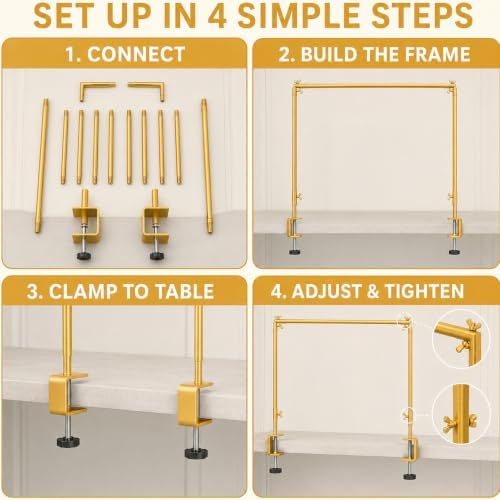 SET UP IN 4 SIMPLE STEPS

1. CONNECT

2. BUILD THE FRAME

3. CLAMP TO TABLE

4. ADJUST & TIGHTEN