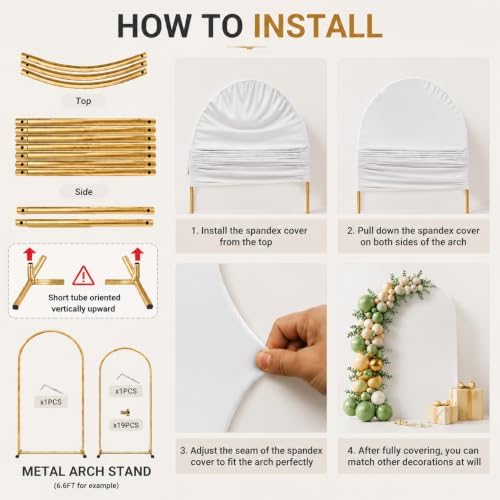 HOW TO INSTALL

Top

Side

Short tube oriented vertically upward

x1PCS

x1PCS

x19PCS

METAL ARCH STAND

(6.6FT for example)

1. Install the spandex cover from the top

2. Pull down the spandex cover on both sides of the arch

3. Adjust the seam of the spandex cover to fit the arch perfectly

4. After fully covering, you can match other decorations at will