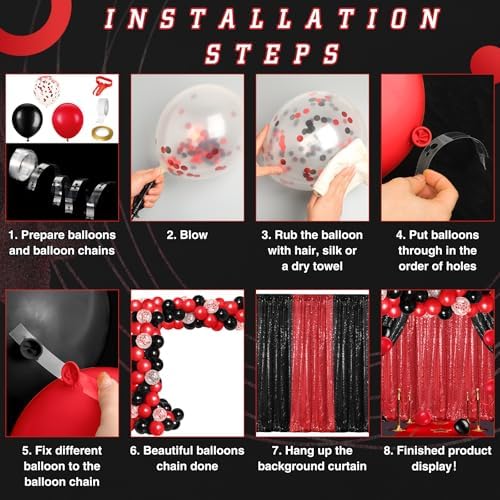 INSTALLATION STEPS

1. Prepare balloons and balloon chains

2. Blow

3. Rub the balloon with hair, silk or a dry towel

4. Put balloons through in the order of holes

5. Fix different balloon to the balloon chain

6. Beautiful balloons chain done

7. Hang up the background curtain

8. Finished product display!