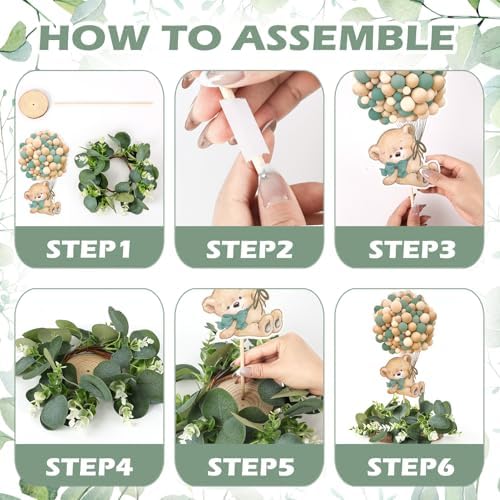 HOW TO ASSEMBLE

STEP1

STEP2

STEP3

STEP4

STEP5

STEP6