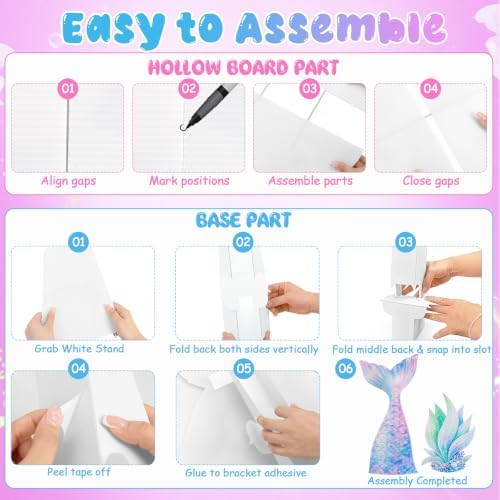 Easy to Assemble

HOLLOW BOARD PART

01
Align gaps

02
Mark positions

03
Assemble parts

04
Close gaps

BASE PART

01
Grab White Stand

02
Fold back both sides vertically

03
Fold middle back & snap into slot

04
Peel tape off

05
Glue to bracket adhesive

06
Assembly Completed