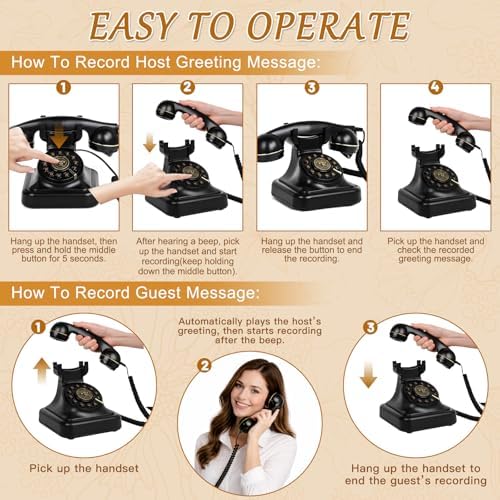 EASY TO OPERATE

How To Record Host Greeting Message:

1

Hang up the handset, then press and hold the middle button for 5 seconds.

2

After hearing a beep, pick up the handset and start recording(keep holding down the middle button).

3

Hang up the handset and release the button to end the recording.

4

Pick up the handset and check the recorded greeting message.

How To Record Guest Message:

1

Pick up the handset

Automatically plays the host's greeting, then starts recording after the beep.

2

3

Hang up the handset to end the guest's recording