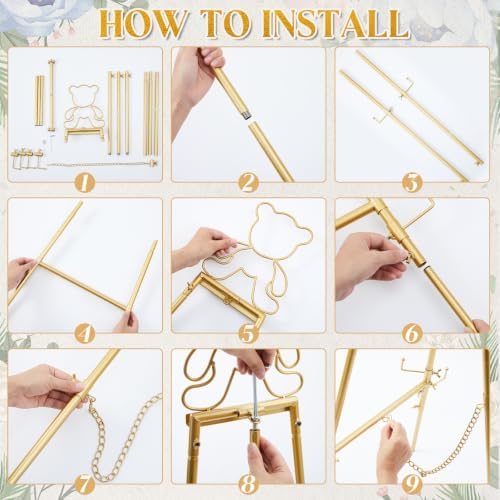 HOW TO INSTALL

1

2

3

4

5

6

7

8

9