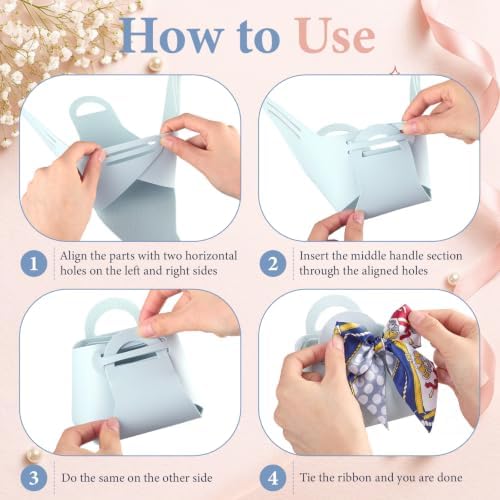 How to Use

1

Align the parts with two horizontal holes on the left and right sides

2

Insert the middle handle section through the aligned holes

3

Do the same on the other side

4

Tie the ribbon and you are done