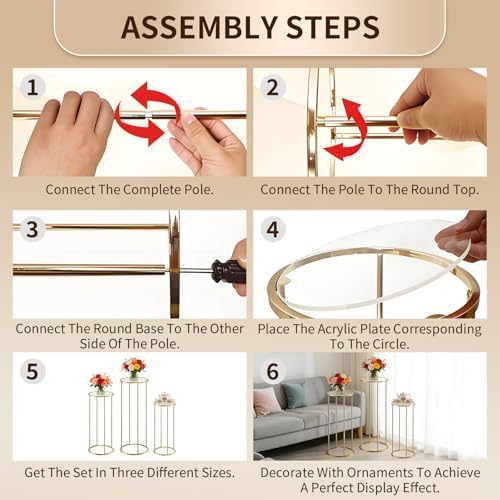 ASSEMBLY STEPS

1

Connect The Complete Pole.

2

Connect The Pole To The Round Top.

3

Connect The Round Base To The Other Side Of The Pole.

4

Place The Acrylic Plate Corresponding To The Circle.

5

Get The Set In Three Different Sizes.

6

Decorate With Ornaments To Achieve A Perfect Display Effect.