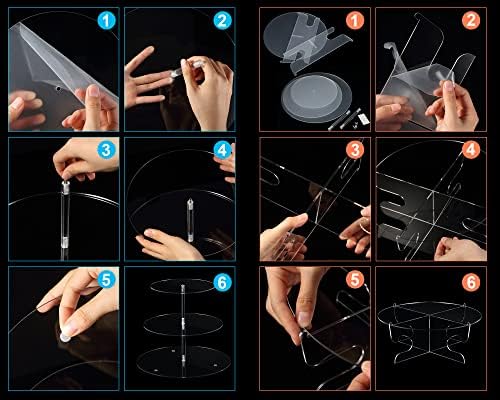 1
2
3
4
5
6

1
2
3
4
5
6