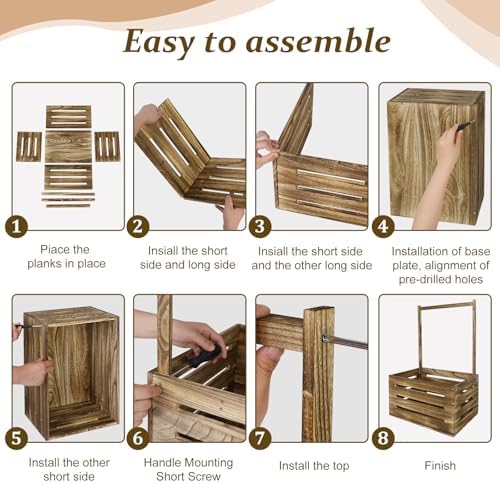 Easy to assemble

1

Piace the planks in place

2

Insiall the short side and long side

3

Insiall the short side and the other long side

4

Installation of base plate, alignment of pre-drilled holes

5

Install the other short side

6

Handle Mounting Short Screw

7

Install the top

8

Finish