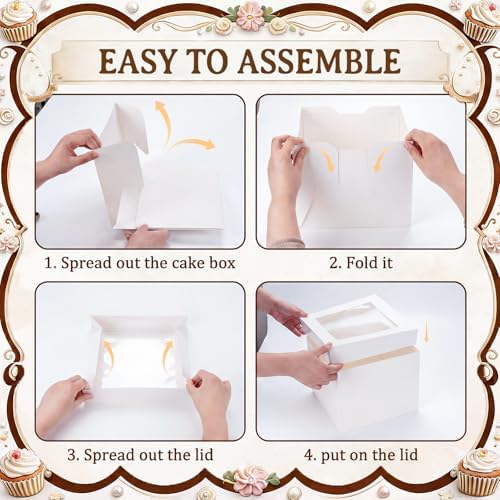 EASY TO ASSEMBLE

1. Spread out the cake box

2. Fold it

3. Spread out the lid

4. put on the lid