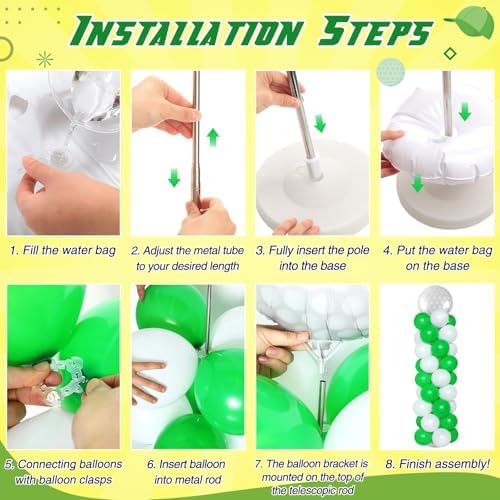 INSTALLATION STEPS

1. Fill the water bag

2. Adjust the metal tube to your desired length

3. Fully insert the pole into the base

4. Put the water bag on the base

5. Connecting balloons with balloon clasps

6. Insert balloon into metal rod

7. The balloon bracket is mounted on the top of the telescopic rod

8. Finish assembly!