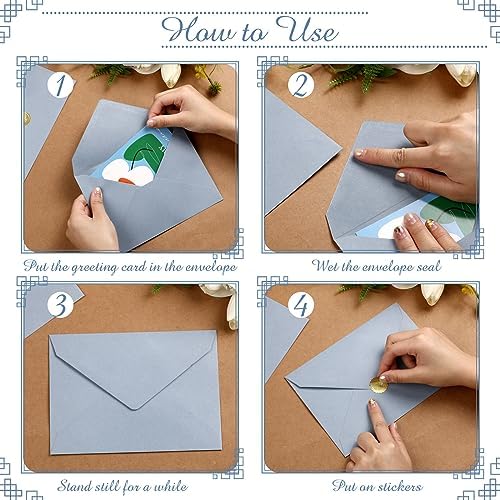 How to Use

1

Put the greeting card in the envelope

2

Wet the envelope seal

3

Stand still for a while

4

Put on stickers