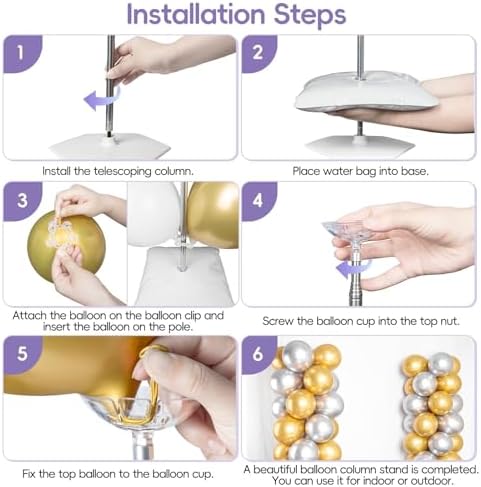 Installation Steps

1

Install the telescoping column.

2

Place water bag into base.

3

Attach the balloon on the balloon clip and insert the balloon on the pole.

4

Screw the balloon cup into the top nut.

5

Fix the top balloon to the balloon cup.

6

A beautiful balloon column stand is completed. You can use it for indoor or outdoor.