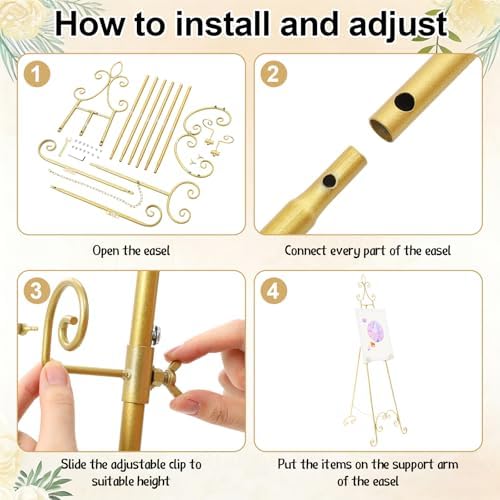 How to install and adjust

1

Open the easel

2

Connect every part of the easel

3

Slide the adjustable clip to suitable height

4

Put the items on the support arm of the easel