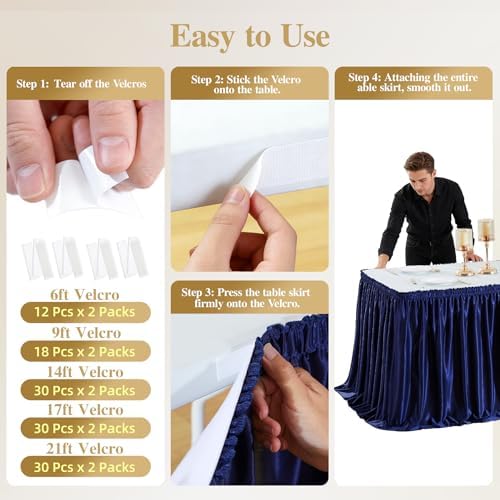 Easy to Use

Step 1: Tear off the Velcros

6ft Velcro
12 Pcs x 2 Packs
9ft Velcro
18 Pcs x 2 Packs
14ft Velcro
30 Pcs x 2 Packs
17ft Velcro
30 Pcs x 2 Packs
21ft Velcro
30 Pcs x 2 Packs

Step 2: Stick the Velcro onto the table.

Step 3: Press the table skirt firmly onto the Velcro.

Step 4: Attaching the entire able skirt, smooth it out.