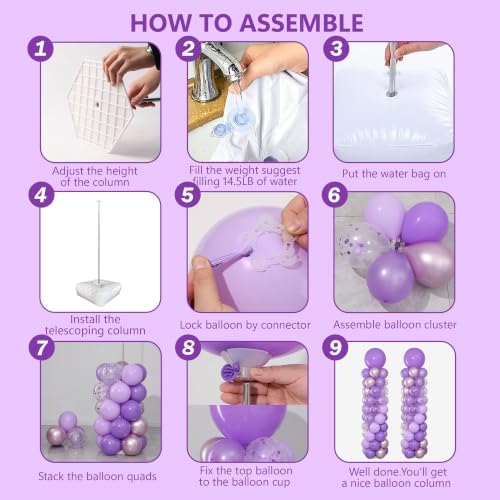 HOW TO ASSEMBLE

1
Adjust the height of the column

2
Fill the weight suggest filling 14.5LB of water

3
Put the water bag on

4
Install the telescoping column

5
Lock balloon by connector

6
Assemble balloon cluster

7
Stack the balloon quads

8
Fix the top balloon to the balloon cup

9
Well done.You'll get a nice balloon column