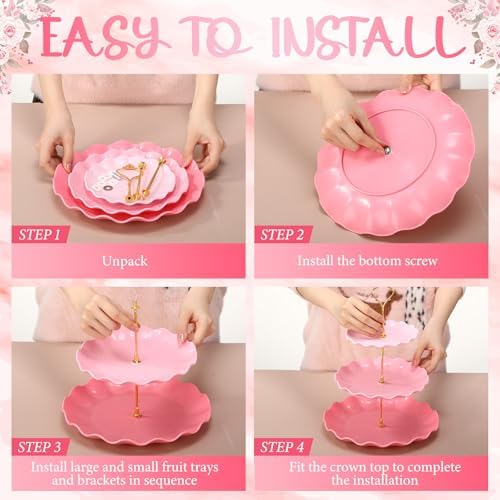 EASY TO INSTALL

STEP 1

Unpack

STEP 2

Install the bottom screw

STEP 3

Install large and small fruit trays and brackets in sequence

STEP 4

Fit the crown top to complete the installation