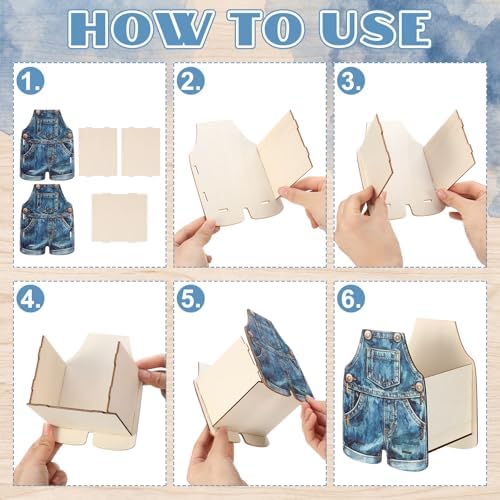 HOW TO USE

1.

2.

3.

4.

5.

6.