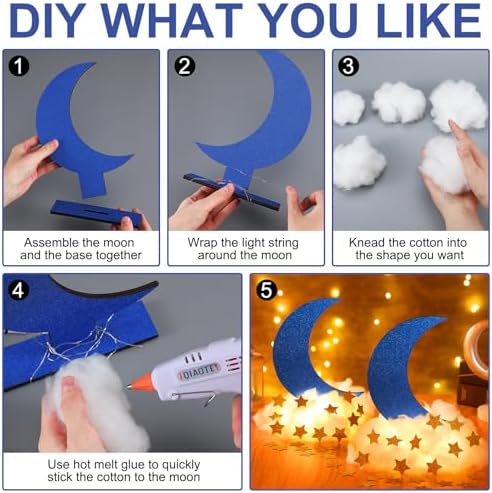 DIY WHAT YOU LIKE

1

Assemble the moon and the base together

2

Wrap the light string around the moon

3

Knead the cotton into the shape you want

4

QIAOTE

Use hot melt glue to quickly stick the cotton to the moon

5