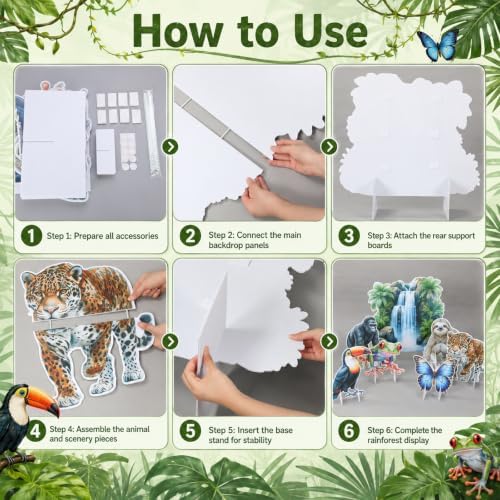 How to Use

1
Step 1: Prepare all accessories

2
Step 2: Connect the main backdrop panels

3
Step 3: Attach the rear support boards

4
Step 4: Assemble the animal and scenery pieces

5
Step 5: Insert the base stand for stability

6
Step 6: Complete the rainforest display