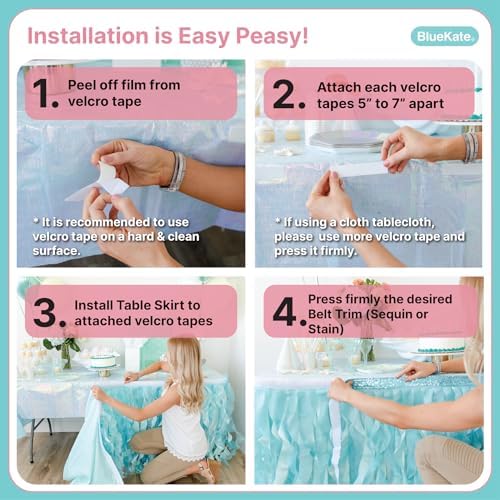 Installation is Easy Peasy!

BlueKate

1. Peel off film from velcro tape

* It is recommended to use velcro tape on a hard & clean surface.

2. Attach each velcro tapes 5" to 7" apart

* If using a cloth tablecloth, please use more velcro tape and press it firmly.

3. Install Table Skirt to attached velcro tapes

4. Press firmly the desired Belt Trim (Sequin or Stain)