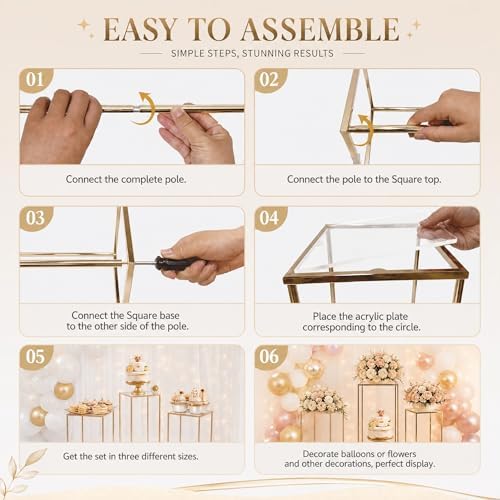 EASY TO ASSEMBLE

SIMPLE STEPS, STUNNING RESULTS

01

Connect the complete pole.

02

Connect the pole to the Square top.

03

Connect the Square base to the other side of the pole.

04

Place the acrylic plate corresponding to the circle.

05

Get the set in three different sizes.

06

Decorate balloons or flowers and other decorations, perfect display.