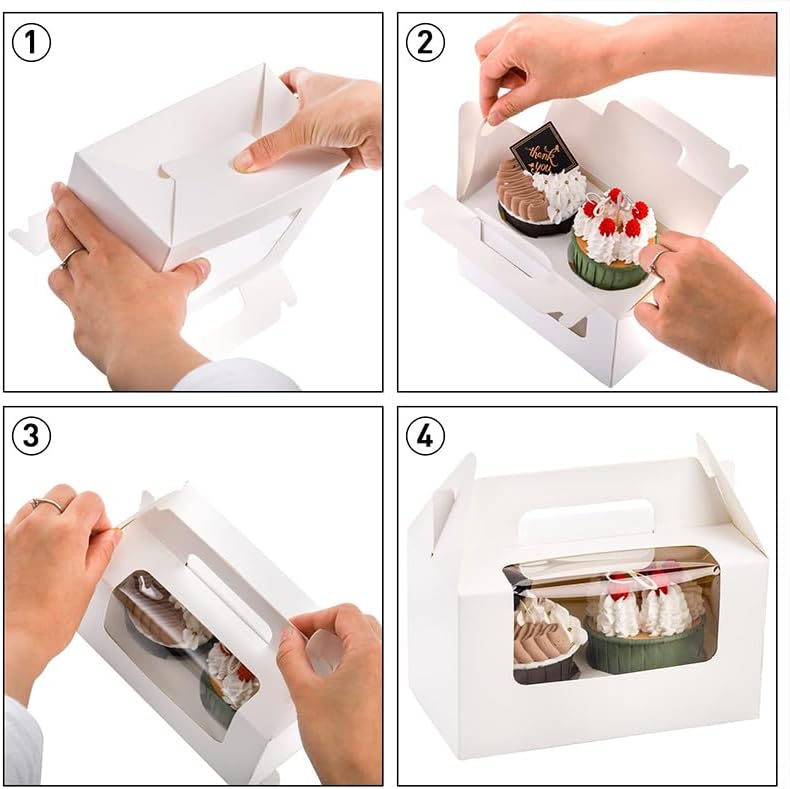 1

2

thank you

3

4