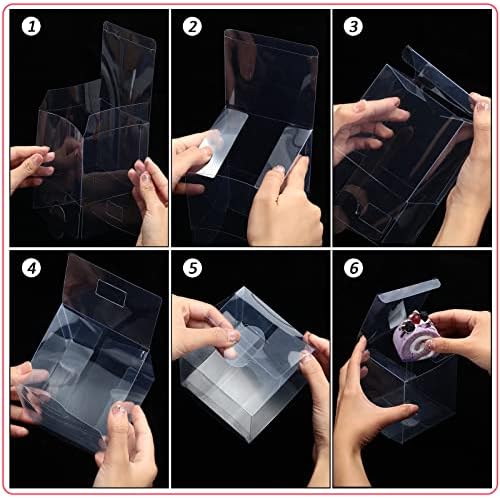 1

2

3

4

5

6